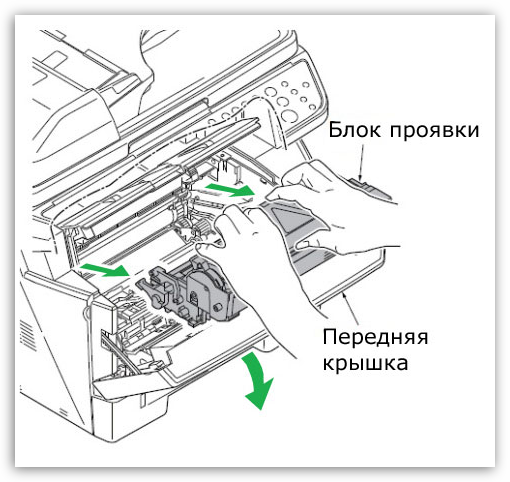 Блок проявки

Передняя крышка