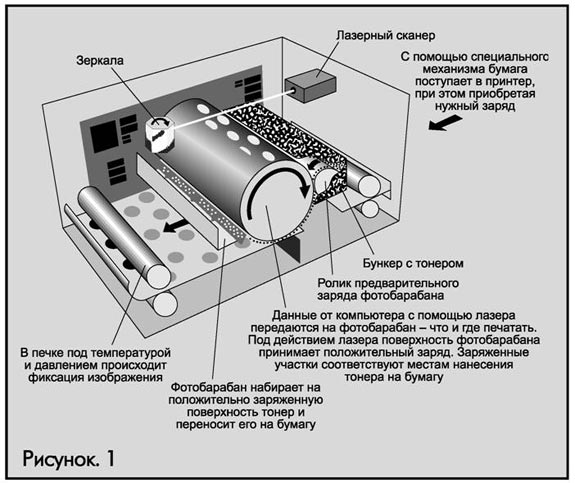 Лазерный сканер

Зеркала

С помощью специального механизма бумага поступает в принтер, при этом приобретая нужный заряд

Бункер с тонером

Ролик предварительного заряда фотобарабана

Данные от компьютера с помощью лазера передаются на фотобарабан – что и где печатать. Под действием лазера поверхность фотобарабана принимает положительный заряд. Заряженные участки соответствуют местам нанесения тонера на бумагу

В печке под температурой и давлением происходит фиксация изображения

Фотобарабан набирает на положительно заряженную поверхность тонер и переносит его на бумагу

Рисунок. 1