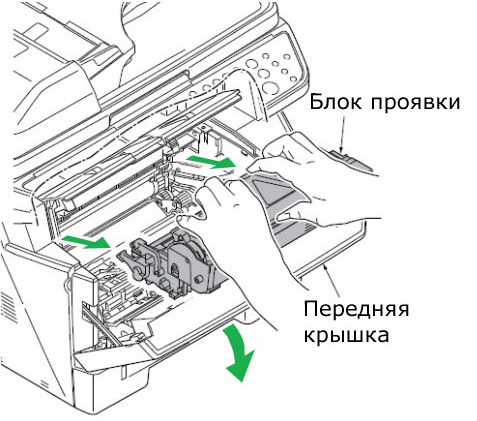 Блок проявки

Передняя крышка