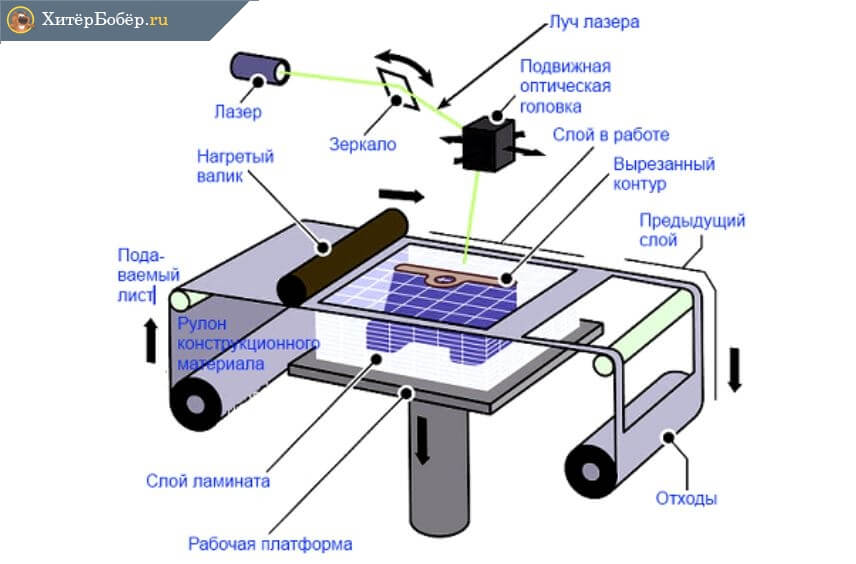 ХитёрБобёр.ru

Луч лазера

Подвижная оптическая головка

Лазер

Зеркало

Слой в работе

Нагретый валик

Вырезанный контур

Предыдущий слой

Подаваемый лист

Рулон конструкционного материала

Слой ламината

Рабочая платформа

Отходы