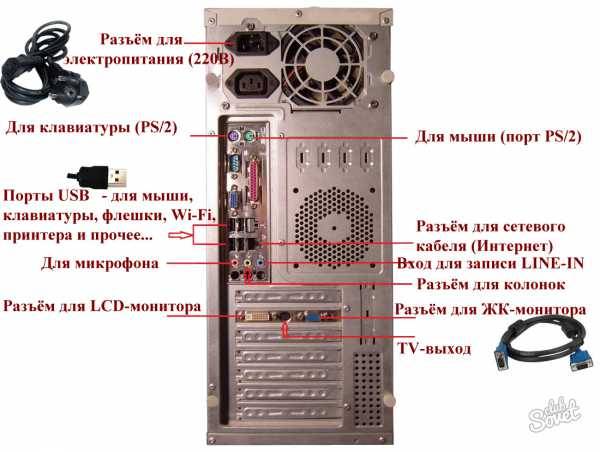 Разъём для электропитания (220В)

Для клавиатуры (PS/2)

Для мыши (порт PS/2)

Порты USB - для мыши, клавиатуры, флешки, Wi-Fi, принтера и прочее...

Разъём для сетевого кабеля (Интернет)

Для микрофона

Вход для записи LINE-IN

Разъём для колонок

Разъём для LCD-монитора

Разъём для ЖК-монитора

TV-выход

club Sovet