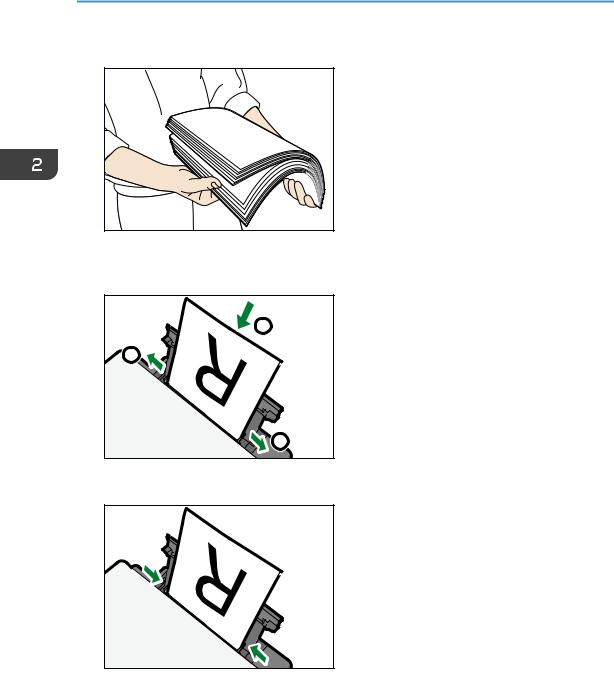 2

R

R