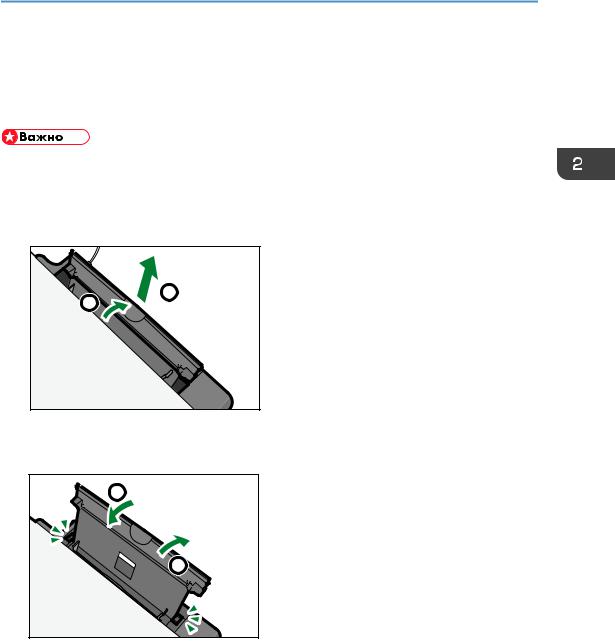 Важно

2