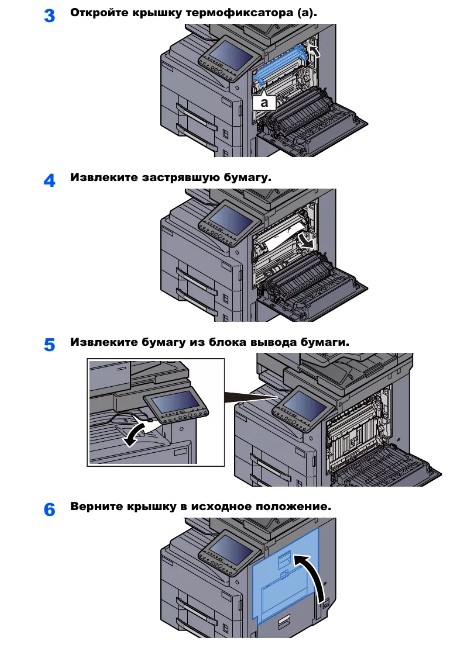 3 Откройте крышку термофиксатора (a).

a

4 Извлеките застрявшую бумагу.

5 Извлеките бумагу из блока вывода бумаги.

6 Верните крышку в исходное положение.